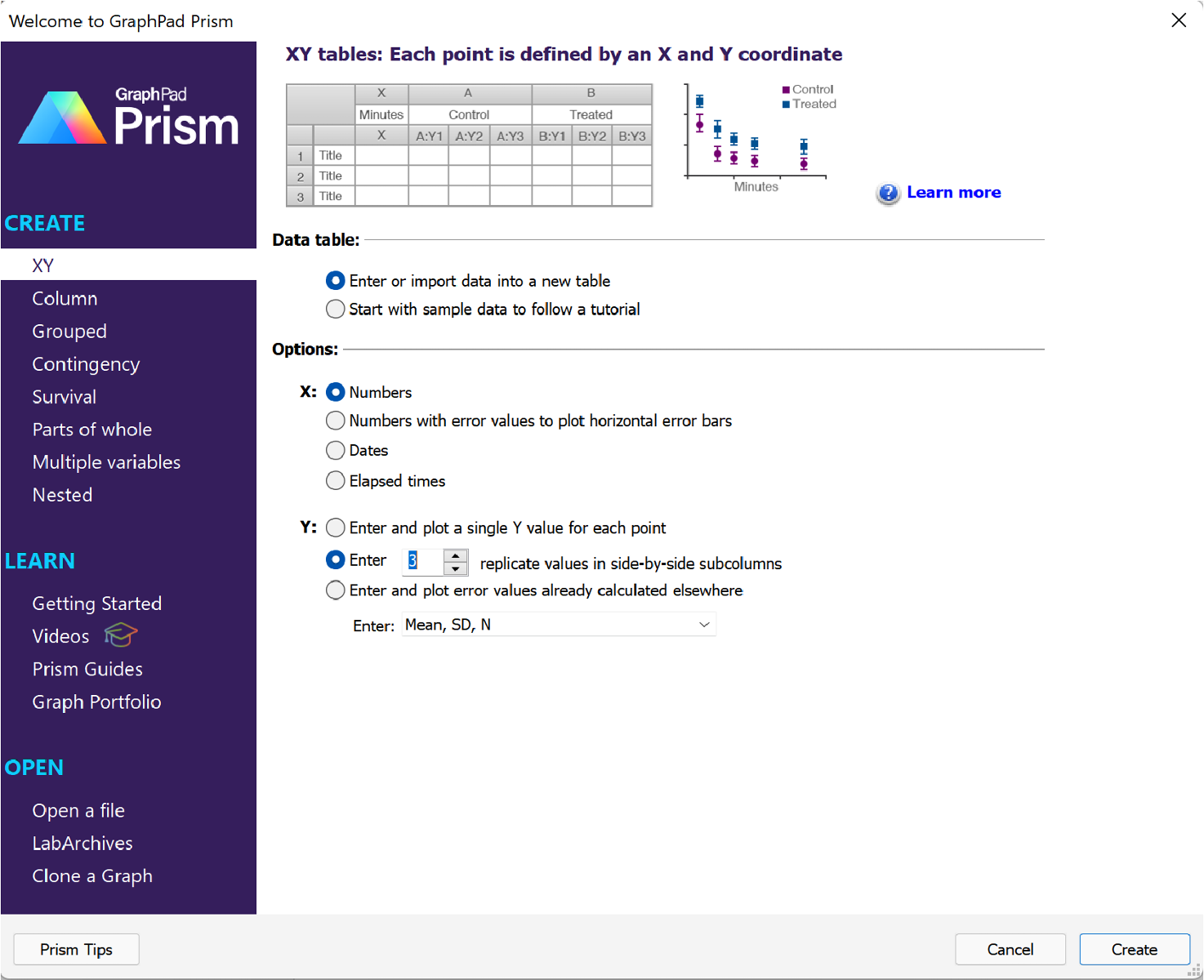 Welcome to GraphPad Prism

GraphPad Prism

CREATE

XY

Column

Grouped

Contingency

Survival

Parts of whole

Multiple variables

Nested

LEARN

Getting Started

Videos

Prism Guides

Graph Portfolio

OPEN

Open a file

LabArchives

Clone a Graph

XY tables: Each point is defined by an X and Y coordinate

|  |  | X | A |  |  | B |  |  |
|---|---|---|---|---|---|---|---|---|
|  |  | Minutes | Control |  |  | Treated |  |  |
|  |  | X | A:Y1 | A:Y2 | A:Y3 | B:Y1 | B:Y2 | B:Y3 |
| 1 | Title |  |  |  |  |  |  |  |
| 2 | Title |  |  |  |  |  |  |  |
| 3 | Title |  |  |  |  |  |  |  |

Control
Treated
Minutes

Learn more

Data table:

Enter or import data into a new table

Start with sample data to follow a tutorial

Options:

X: Numbers

Numbers with error values to plot horizontal error bars

Dates

Elapsed times

Y: Enter and plot a single Y value for each point

Enter 3 replicate values in side-by-side subcolumns

Enter and plot error values already calculated elsewhere

Enter: Mean, SD, N

Prism Tips

Cancel

Create